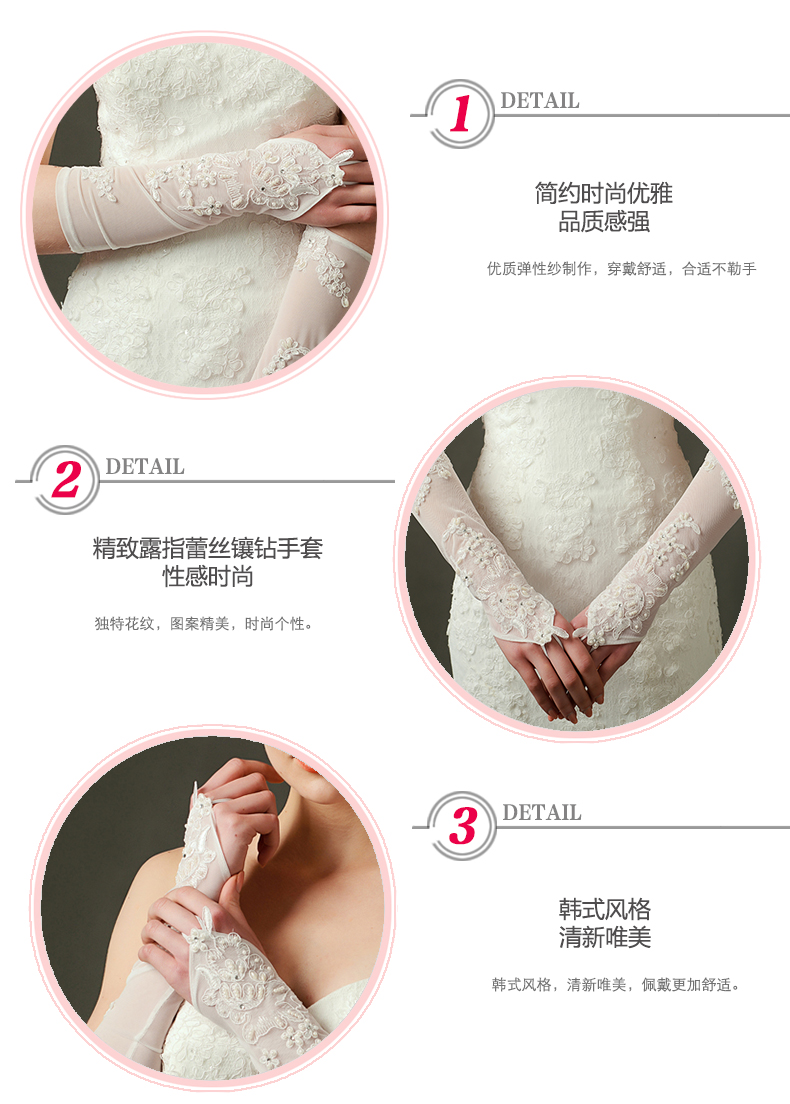 1 DETAIL

简约时尚优雅
品质感强

优质弹性纱制作，穿戴舒适，合适不勒手

2 DETAIL

精致露指蕾丝镶钻手套
性感时尚

独特花纹，图案精美，时尚个性。

3 DETAIL

韩式风格
清新唯美

韩式风格，清新唯美，佩戴更加舒适。