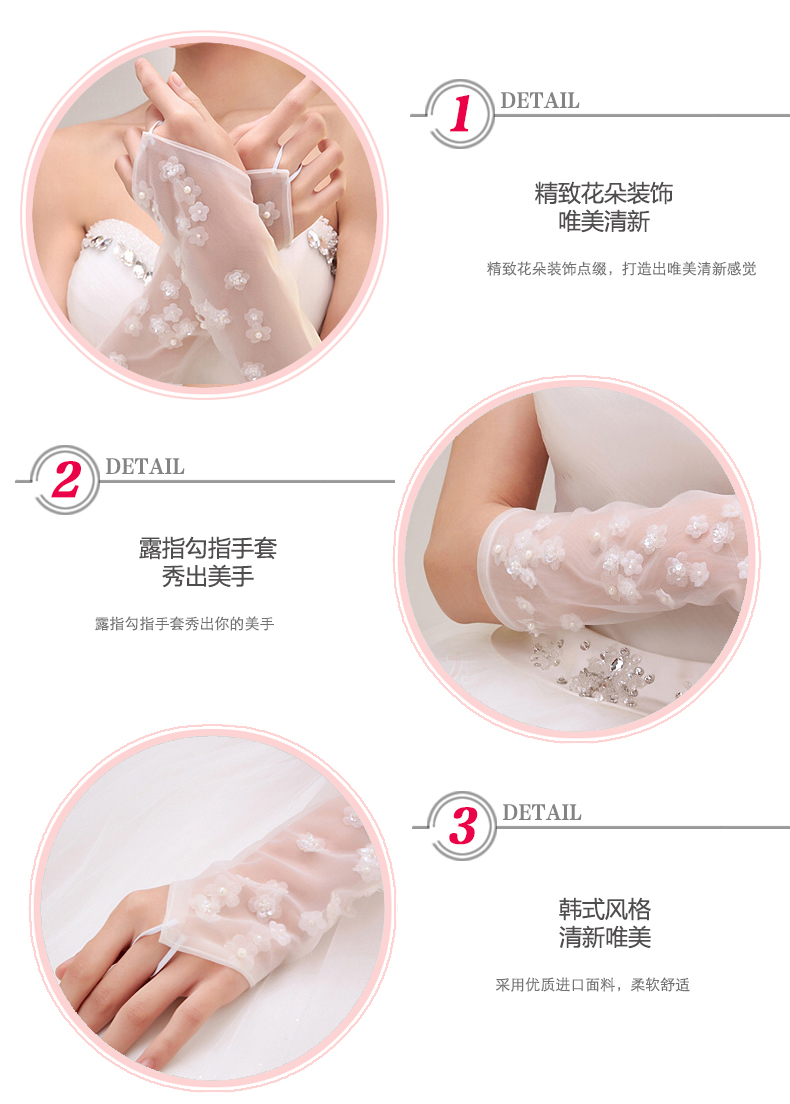 1 DETAIL

精致花朵装饰
唯美清新

精致花朵装饰点缀，打造出唯美清新感觉

2 DETAIL

露指勾指手套
秀出美手

露指勾指手套秀出你的美手

3 DETAIL

韩式风格
清新唯美

采用优质进口面料，柔软舒适