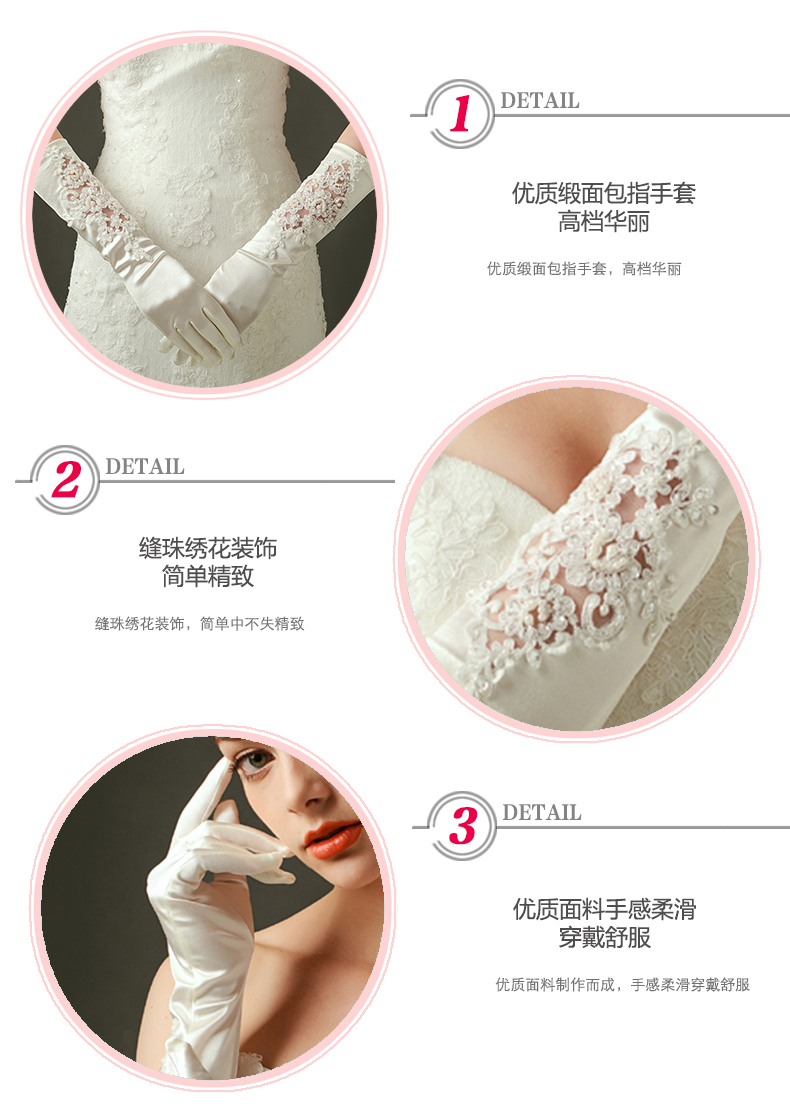 1 DETAIL

优质缎面包指手套
高档华丽

优质缎面包指手套，高档华丽

2 DETAIL

缝珠绣花装饰
简单精致

缝珠绣花装饰，简单中不失精致

3 DETAIL

优质面料手感柔滑
穿戴舒服

优质面料制作而成，手感柔滑穿戴舒服