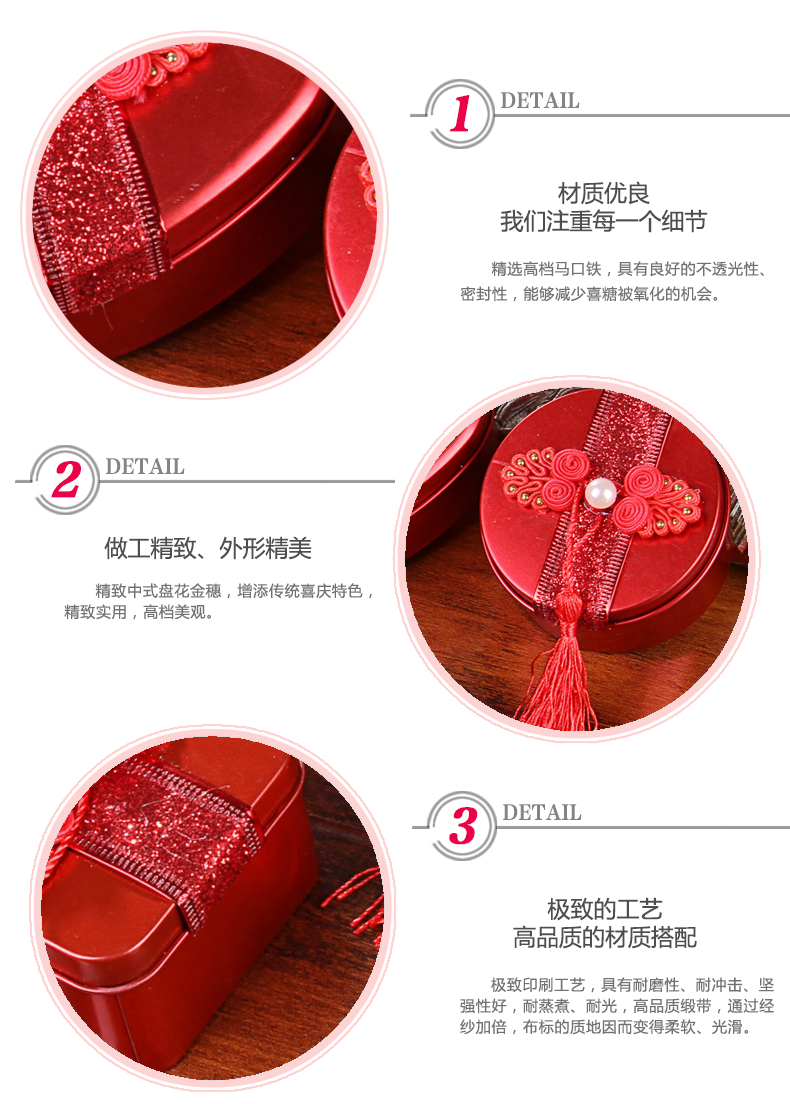 1 DETAIL

材质优良
我们注重每一个细节

精选高档马口铁，具有良好的不透光性、密封性，能够减少喜糖被氧化的机会。

2 DETAIL

做工精致、外形精美

精致中式盘花金穗，增添传统喜庆特色，精致实用，高档美观。

3 DETAIL

极致的工艺
高品质的材质搭配

极致印刷工艺，具有耐磨性、耐冲击、坚强性好，耐蒸煮、耐光，高品质缎带，通过经纱加倍，布标的质地因而变得柔软、光滑。