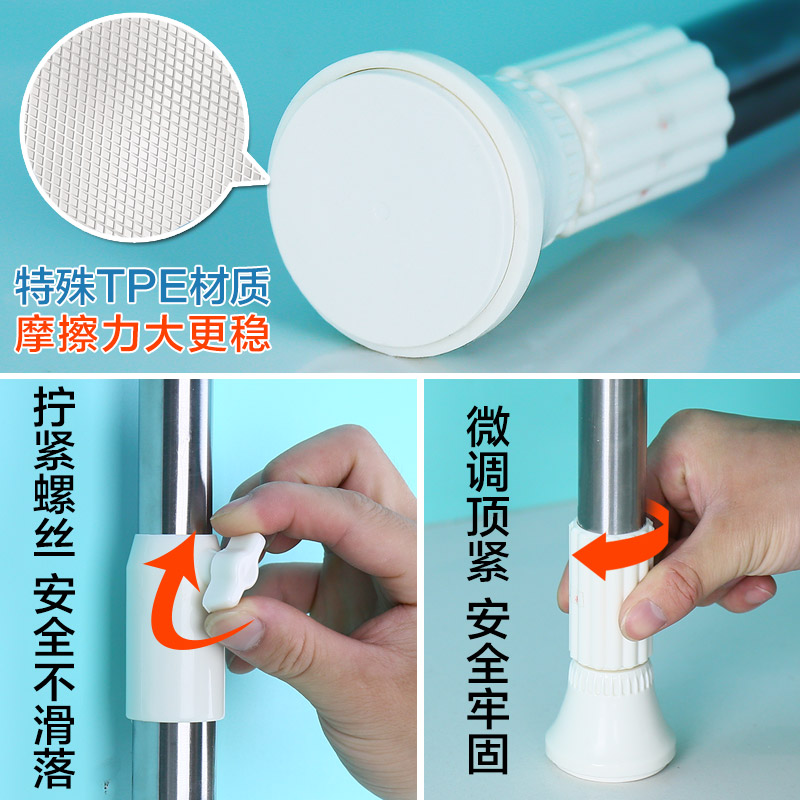 特殊TPE材质
摩擦力大更稳

拧紧螺丝 安全不滑落

微调顶紧 安全牢固