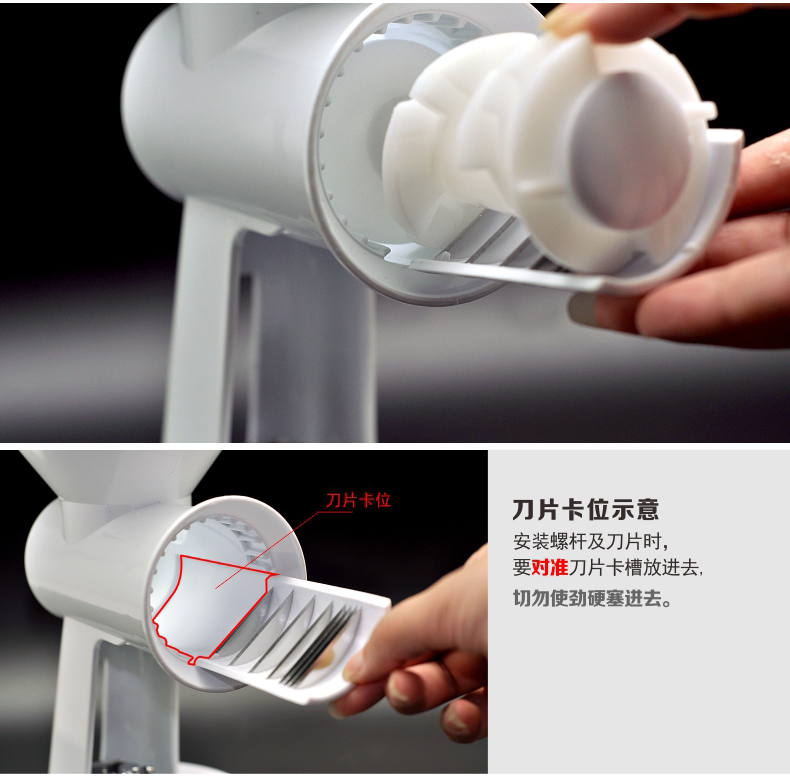 刀片卡位

刀片卡位示意

安装螺杆及刀片时，
要对准刀片卡槽放进去，
切勿使劲硬塞进去。