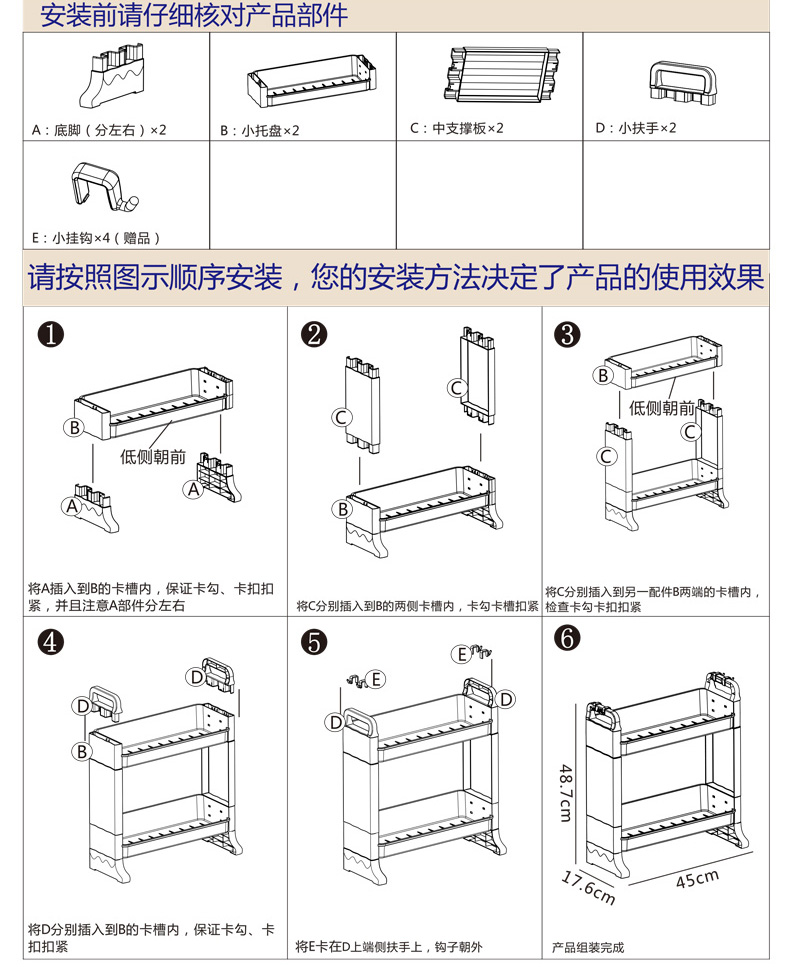 安装前请仔细核对产品部件

A：底脚（分左右）×2

B：小托盘×2

C：中支撑板×2

D：小扶手×2

E：小挂钩×4（赠品）

请按照图示顺序安装，您的安装方法决定了产品的使用效果

❶

B

低侧朝前

A

A

将A插入到B的卡槽内，保证卡勾、卡扣扣紧，并且注意A部件分左右

❷

C

C

B

将C分别插入到B的两侧卡槽内，卡勾卡槽扣紧

❸

B

低侧朝前

C

C

将C分别插入到另一配件B两端的卡槽内，检查卡勾卡扣扣紧

❹

D

D

B

将D分别插入到B的卡槽内，保证卡勾、卡扣扣紧

❺

E

E

D

D

将E卡在D上端侧扶手上，钩子朝外

❻

48.7cm

17.6cm

45cm

产品组装完成