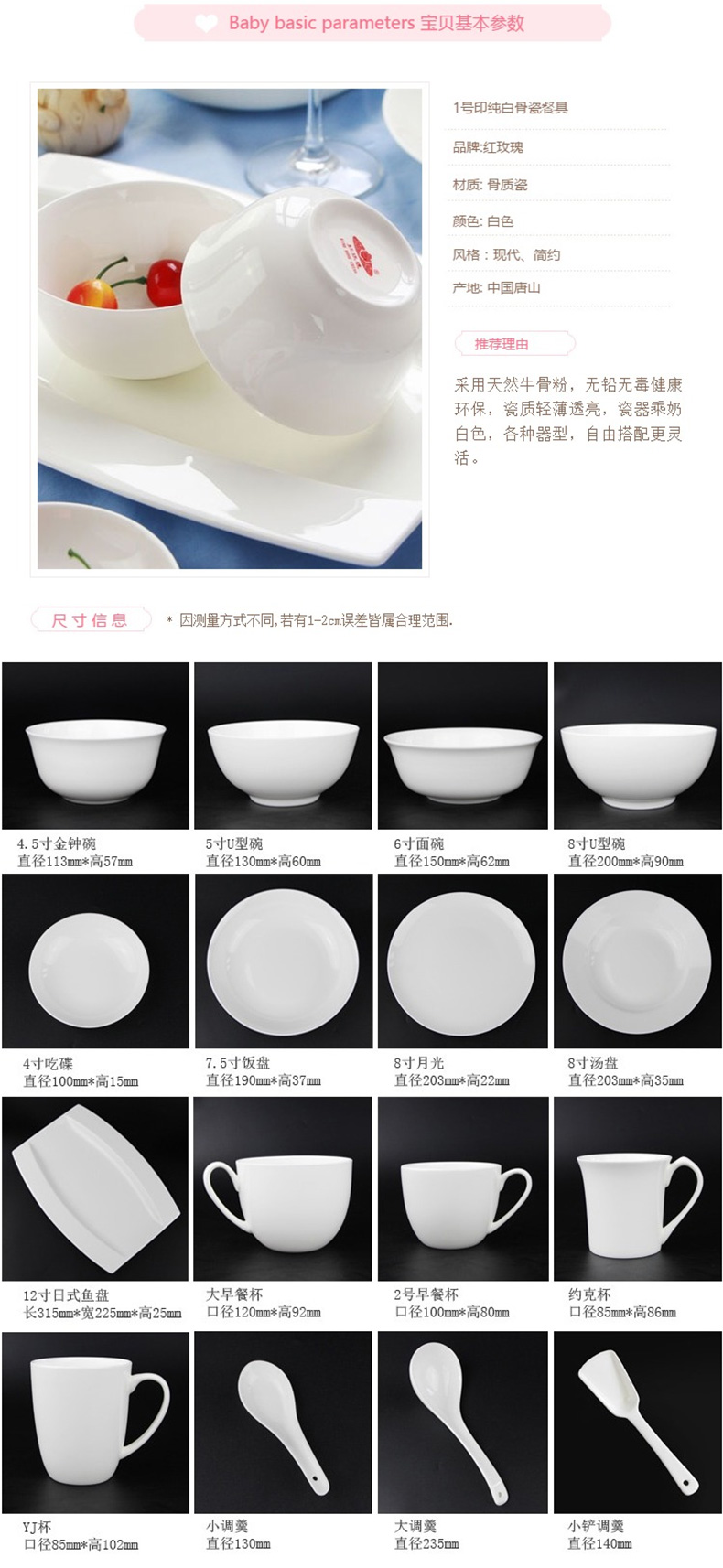 Baby basic parameters 宝贝基本参数

1号印纯白骨瓷餐具

品牌:红玫瑰

材质: 骨质瓷

颜色: 白色

风格：现代、简约

产地: 中国唐山

推荐理由

采用天然牛骨粉，无铅无毒健康环保，瓷质轻薄透亮，瓷器乘奶白色，各种器型，自由搭配更灵活。

尺寸信息

* 因测量方式不同,若有1-2cm误差皆属合理范围.

4.5寸金钟碗
直径113mm*高57mm

5寸U型碗
直径130mm*高60mm

6寸面碗
直径150mm*高62mm

8寸U型碗
直径200mm*高90mm

4寸吃碟
直径100mm*高15mm

7.5寸饭盘
直径190mm*高37mm

8寸月光
直径203mm*高22mm

8寸汤盘
直径203mm*高35mm

12寸日式鱼盘
长315mm*宽225mm*高25mm

大早餐杯
口径120mm*高92mm

2号早餐杯
口径100mm*高80mm

约克杯
口径85mm*高86mm

YJ杯
口径85mm*高102mm

小调羹
直径130mm

大调羹
直径235mm

小铲调羹
直径140mm