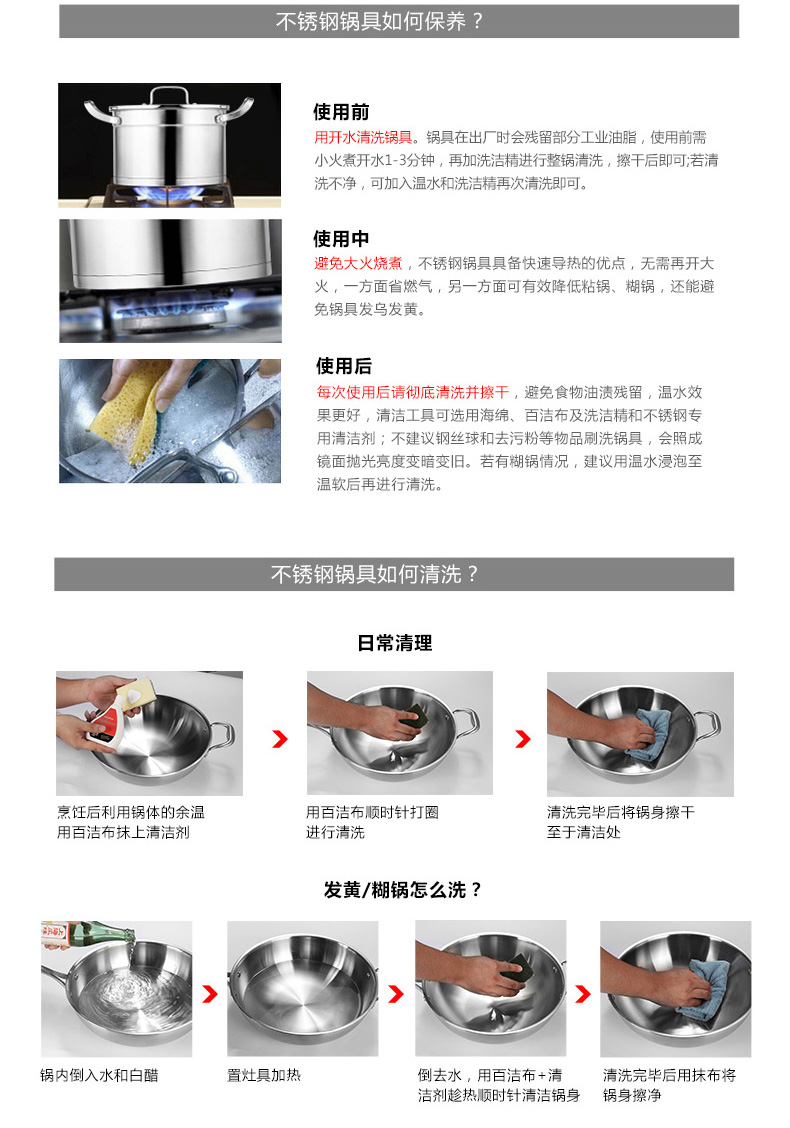 不锈钢锅具如何保养？

使用前
用开水清洗锅具。锅具在出厂时会残留部分工业油脂，使用前需小火煮开水1-3分钟，再加洗洁精进行整锅清洗，擦干后即可;若清洗不净，可加入温水和洗洁精再次清洗即可。

使用中
避免大火烧煮，不锈钢锅具具备快速导热的优点，无需再开大火，一方面省燃气，另一方面可有效降低粘锅、糊锅，还能避免锅具发乌发黄。

使用后
每次使用后请彻底清洗并擦干，避免食物油渍残留，温水效果更好，清洁工具可选用海绵、百洁布及洗洁精和不锈钢专用清洁剂；不建议钢丝球和去污粉等物品刷洗锅具，会照成镜面抛光亮度变暗变旧。若有糊锅情况，建议用温水浸泡至温软后再进行清洗。

不锈钢锅具如何清洗？

日常清理

烹饪后利用锅体的余温用百洁布抹上清洁剂

用百洁布顺时针打圈进行清洗

清洗完毕后将锅身擦干至于清洁处

发黄/糊锅怎么洗？

锅内倒入水和白醋

置灶具加热

倒去水，用百洁布+清洁剂趁热顺时针清洁锅身

清洗完毕后用抹布将锅身擦净