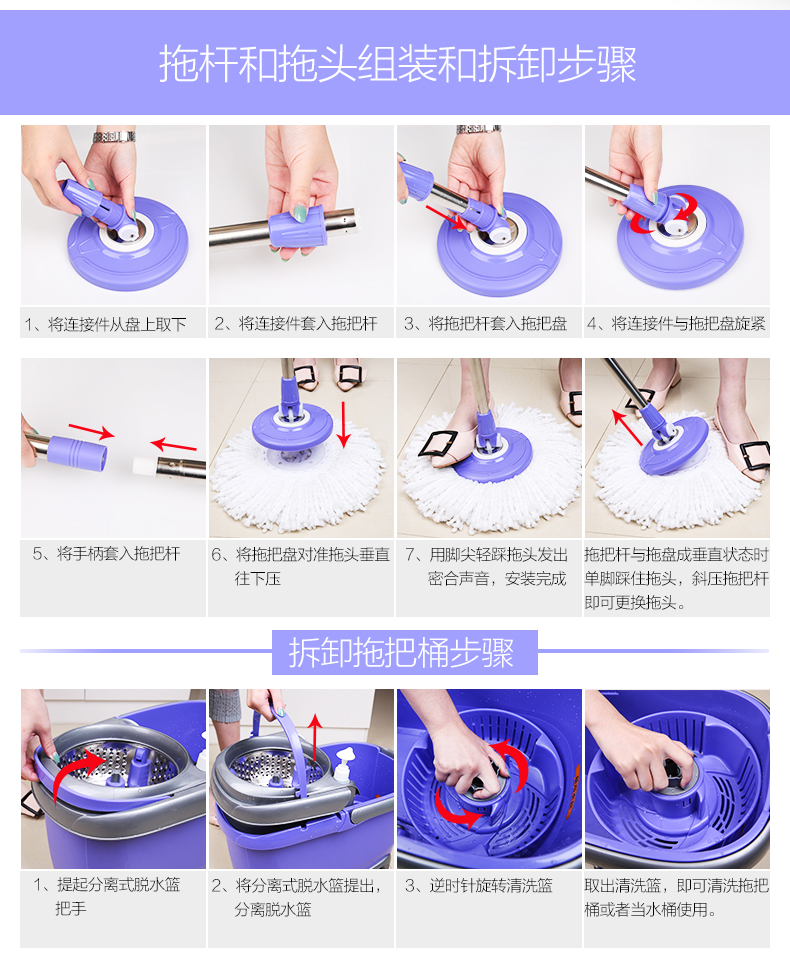 拖杆和拖头组装和拆卸步骤

1、将连接件从盘上取下

2、将连接件套入拖把杆

3、将拖把杆套入拖把盘

4、将连接件与拖把盘旋紧

5、将手柄套入拖把杆

6、将拖把盘对准拖头垂直往下压

7、用脚尖轻踩拖头发出密合声音，安装完成

拖把杆与拖盘成垂直状态时单脚踩住拖头，斜压拖把杆即可更换拖头。

拆卸拖把桶步骤

1、提起分离式脱水篮把手

2、将分离式脱水篮提出，分离脱水篮

3、逆时针旋转清洗篮

取出清洗篮，即可清洗拖把桶或者当水桶使用。