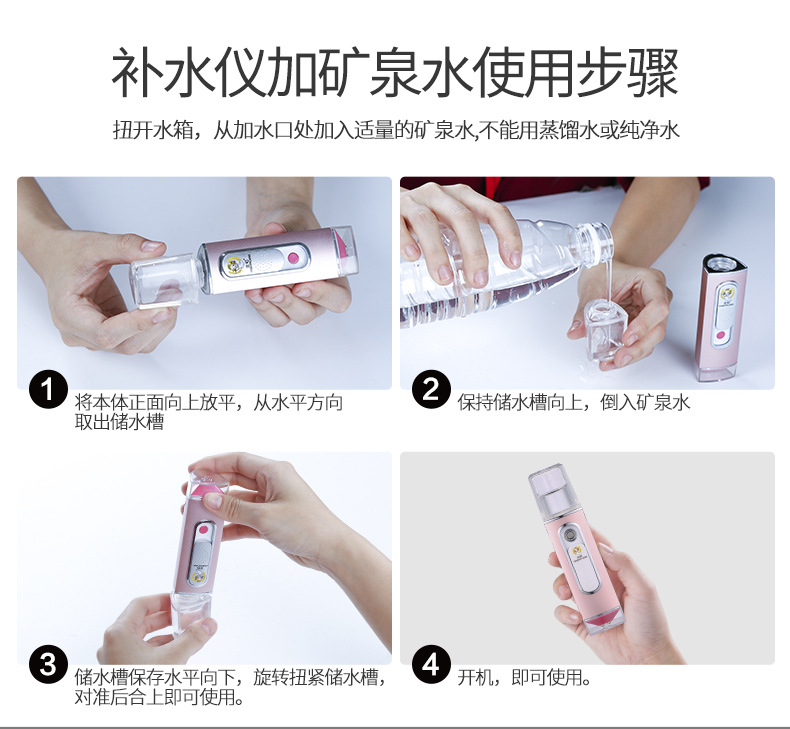 补水仪加矿泉水使用步骤

扭开水箱，从加水口处加入适量的矿泉水,不能用蒸馏水或纯净水

1 将本体正面向上放平，从水平方向取出储水槽

2 保持储水槽向上，倒入矿泉水

3 储水槽保存水平向下，旋转扭紧储水槽，对准后合上即可使用。

4 开机，即可使用。