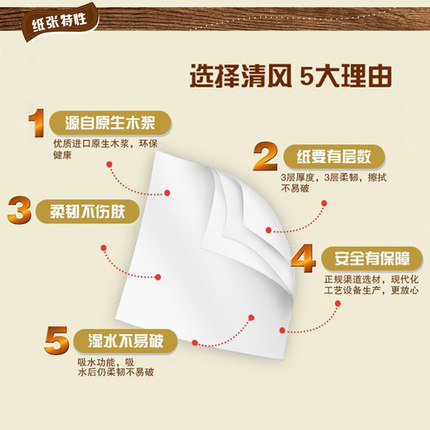 纸张特性

选择清风 5大理由

1 源自原生木浆
优质进口原生木浆，环保健康

2 纸要有层数
3层厚度，3层柔韧，擦拭不易破

3 柔韧不伤肤

4 安全有保障
正规渠道选材，现代化工艺设备生产，更放心

5 湿水不易破
吸水功能，吸水后仍柔韧不易破