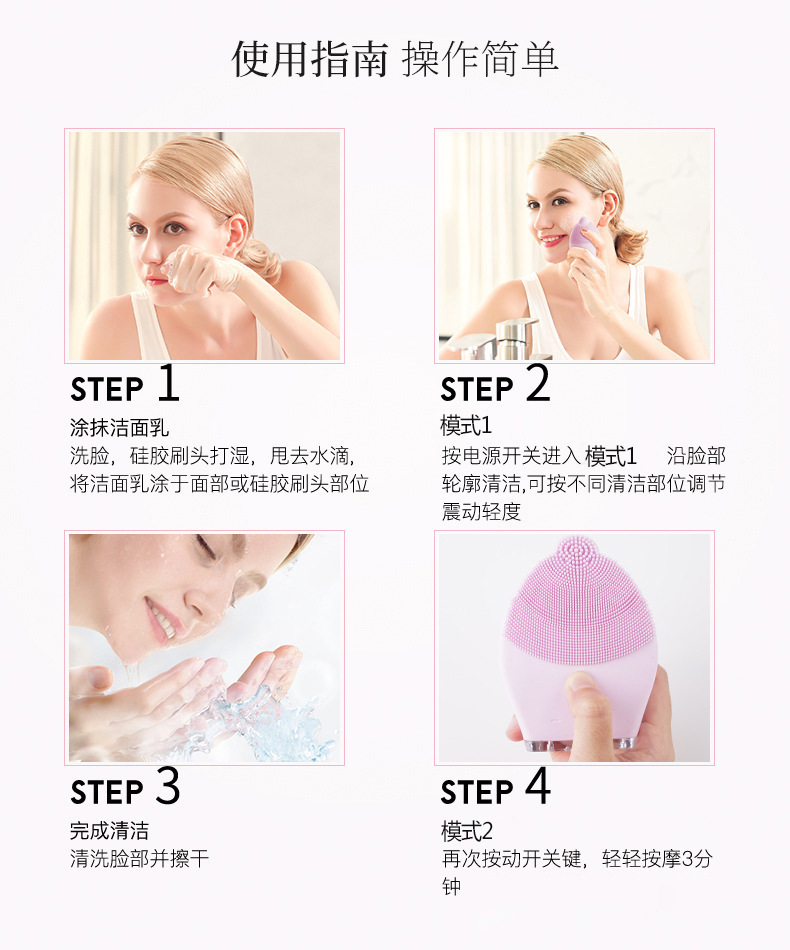 使用指南 操作简单

STEP 1
涂抹洁面乳
洗脸，硅胶刷头打湿，甩去水滴，将洁面乳涂于面部或硅胶刷头部位

STEP 2
模式1
按电源开关进入 模式1 沿脸部轮廓清洁,可按不同清洁部位调节震动轻度

STEP 3
完成清洁
清洗脸部并擦干

STEP 4
模式2
再次按动开关键，轻轻按摩3分钟