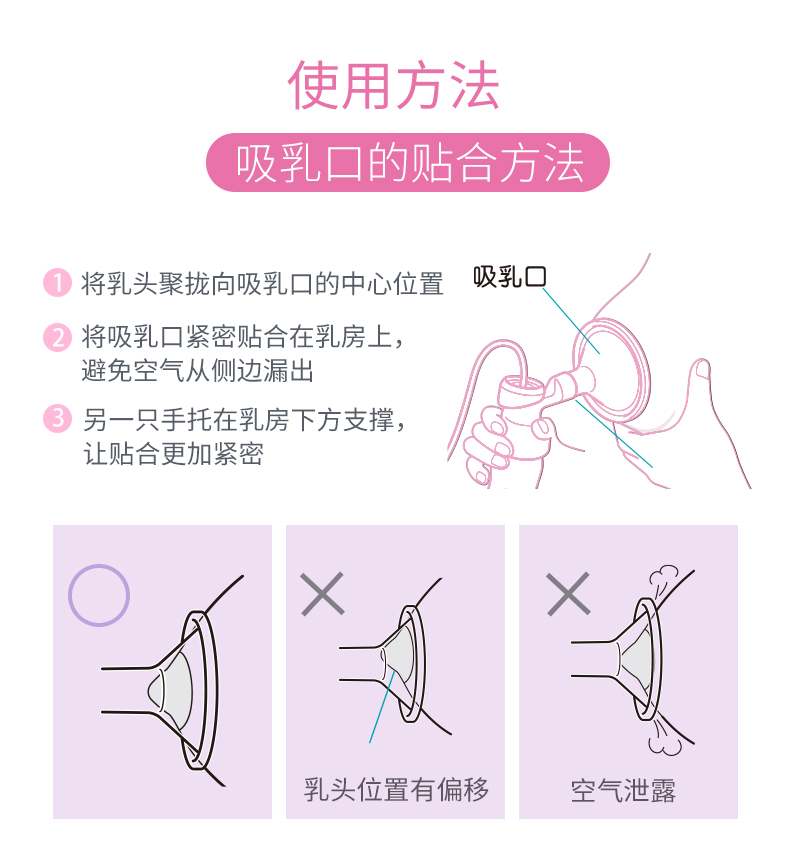 使用方法

吸乳口的贴合方法

1 将乳头聚拢向吸乳口的中心位置

2 将吸乳口紧密贴合在乳房上，避免空气从侧边漏出

3 另一只手托在乳房下方支撑，让贴合更加紧密

吸乳口

乳头位置有偏移

空气泄露