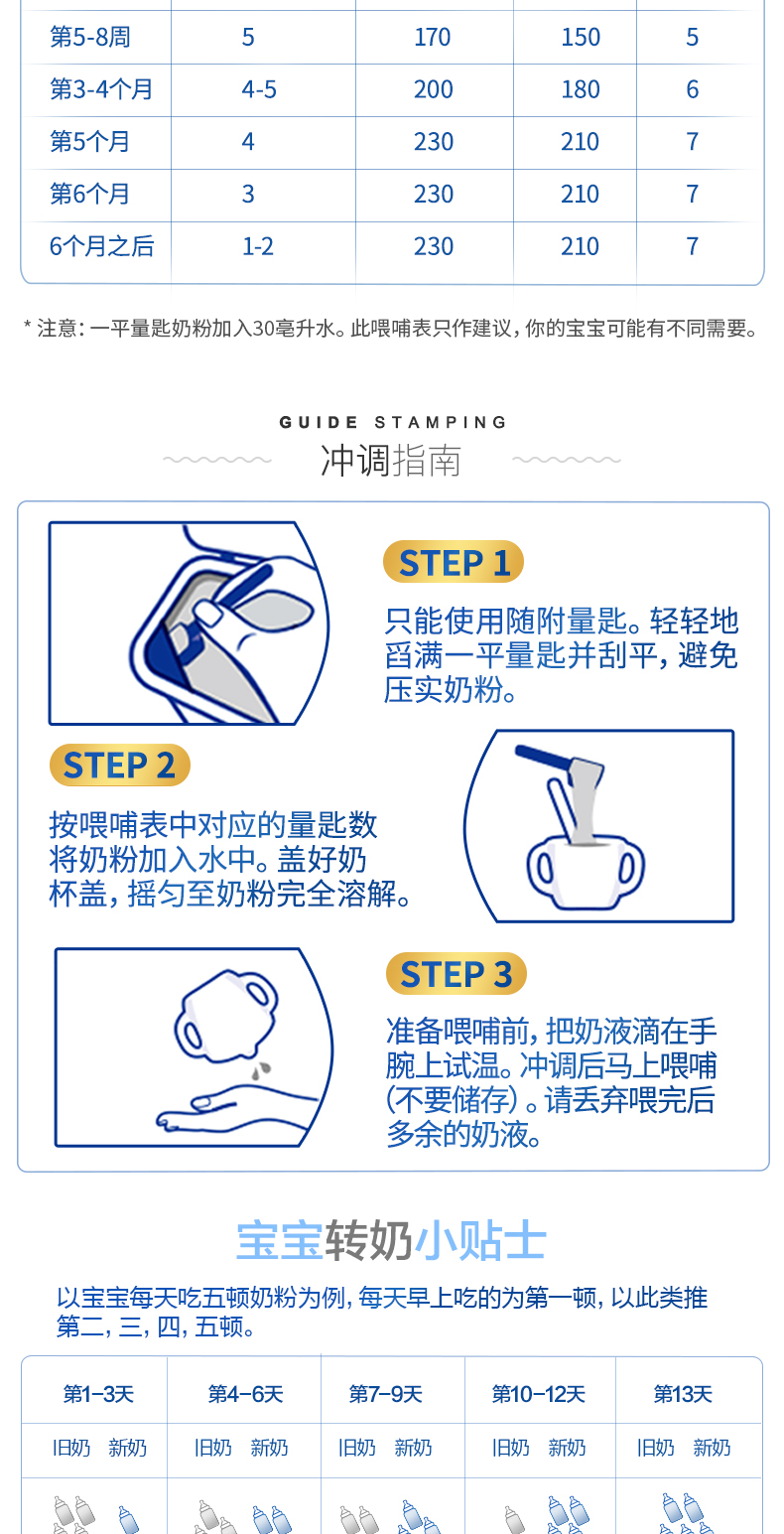 | 第5-8周 | 5 | 170 | 150 | 5 |
|---|---|---|---|---|
| 第3-4个月 | 4-5 | 200 | 180 | 6 |
| 第5个月 | 4 | 230 | 210 | 7 |
| 第6个月 | 3 | 230 | 210 | 7 |
| 6个月之后 | 1-2 | 230 | 210 | 7 |

* 注意：一平量匙奶粉加入30毫升水。此喂哺表只作建议，你的宝宝可能有不同需要。

GUIDE STAMPING

冲调指南

STEP 1

只能使用随附量匙。轻轻地舀满一平量匙并刮平，避免压实奶粉。

STEP 2

按喂哺表中对应的量匙数将奶粉加入水中。盖好奶杯盖，摇匀至奶粉完全溶解。

STEP 3

准备喂哺前，把奶液滴在手腕上试温。冲调后马上喂哺(不要储存)。请丢弃喂完后多余的奶液。

宝宝转奶小贴士

以宝宝每天吃五顿奶粉为例，每天早上吃的为第一顿，以此类推第二，三，四，五顿。

| 第1-3天 | 第4-6天 | 第7-9天 | 第10-12天 | 第13天 |
|---|---|---|---|---|
| 旧奶 新奶 | 旧奶 新奶 | 旧奶 新奶 | 旧奶 新奶 | 旧奶 新奶 |