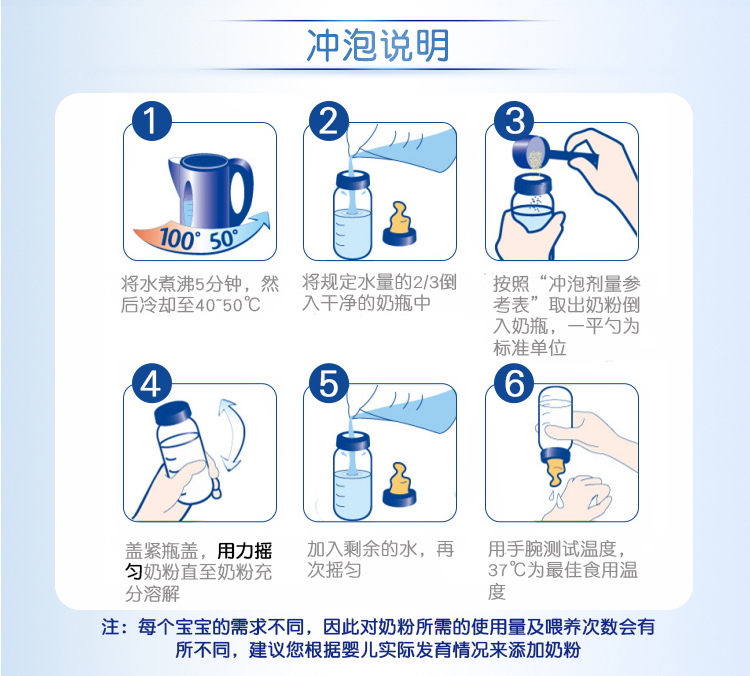 冲泡说明

1

100° 50°

将水煮沸5分钟，然后冷却至40~50℃

2

将规定水量的2/3倒入干净的奶瓶中

3

按照“冲泡剂量参考表”取出奶粉倒入奶瓶，一平勺为标准单位

4

盖紧瓶盖，用力摇匀奶粉直至奶粉充分溶解

5

加入剩余的水，再次摇匀

6

用手腕测试温度，37℃为最佳食用温度

注：每个宝宝的需求不同，因此对奶粉所需的使用量及喂养次数会有所不同，建议您根据婴儿实际发育情况来添加奶粉