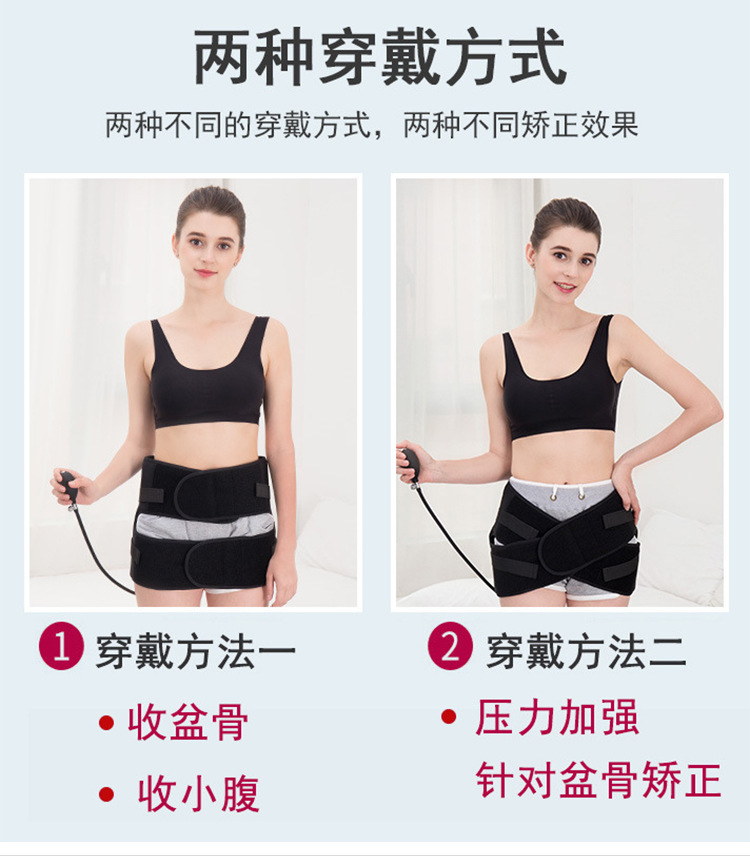 两种穿戴方式

两种不同的穿戴方式，两种不同矫正效果

1 穿戴方法一

• 收盆骨

• 收小腹

2 穿戴方法二

• 压力加强

针对盆骨矫正