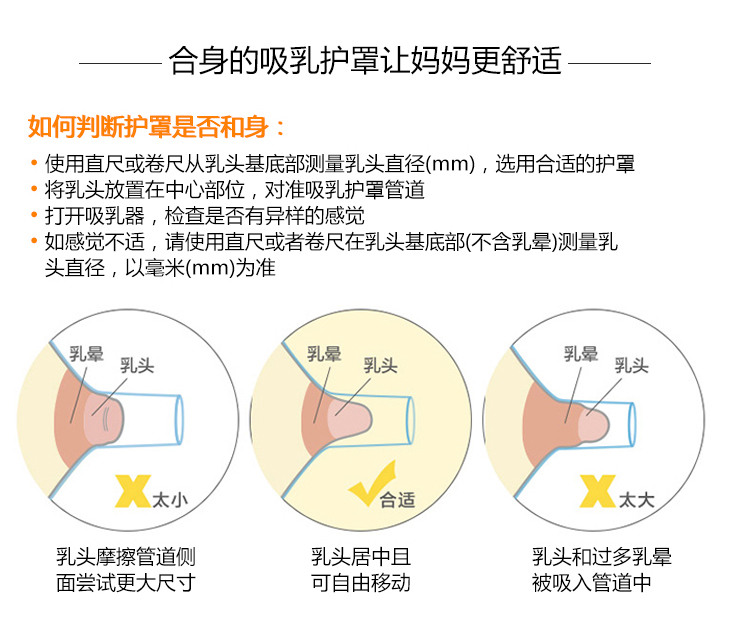 合身的吸乳护罩让妈妈更舒适

如何判断护罩是否和身：

• 使用直尺或卷尺从乳头基底部测量乳头直径(mm)，选用合适的护罩
• 将乳头放置在中心部位，对准吸乳护罩管道
• 打开吸乳器，检查是否有异样的感觉
• 如感觉不适，请使用直尺或者卷尺在乳头基底部(不含乳晕)测量乳头直径，以毫米(mm)为准

乳晕
乳头
太小
乳头摩擦管道侧面尝试更大尺寸

乳晕
乳头
合适
乳头居中且可自由移动

乳晕
乳头
太大
乳头和过多乳晕被吸入管道中