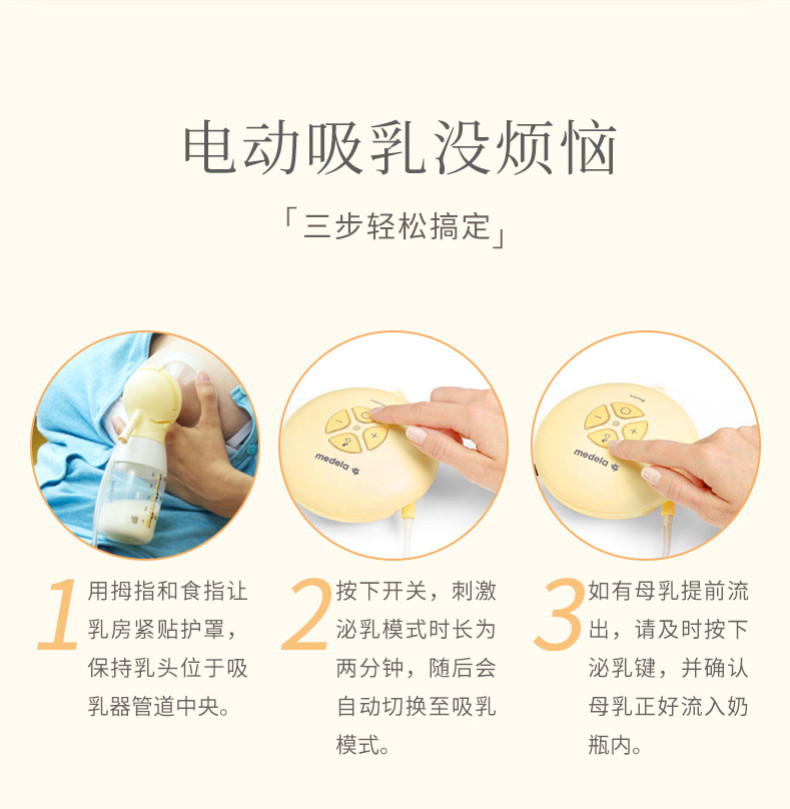 电动吸乳没烦恼

「三步轻松搞定」

medela

medela

1 用拇指和食指让乳房紧贴护罩，保持乳头位于吸乳器管道中央。

2 按下开关，刺激泌乳模式时长为两分钟，随后会自动切换至吸乳模式。

3 如有母乳提前流出，请及时按下泌乳键，并确认母乳正好流入奶瓶内。