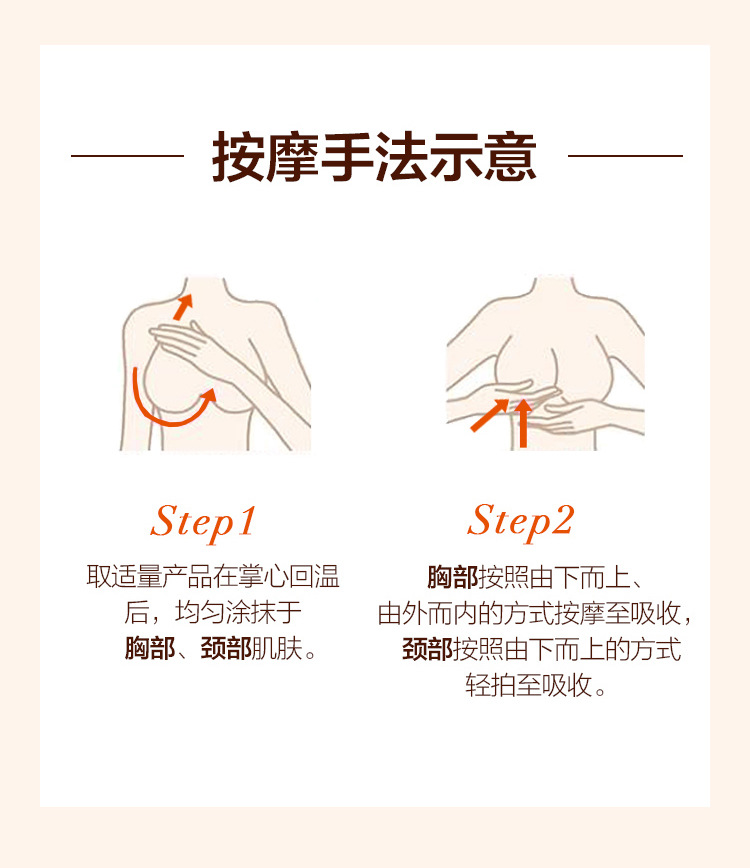 按摩手法示意

Step1

取适量产品在掌心回温后，均匀涂抹于胸部、颈部肌肤。

Step2

胸部按照由下而上、由外而内的方式按摩至吸收，颈部按照由下而上的方式轻拍至吸收。