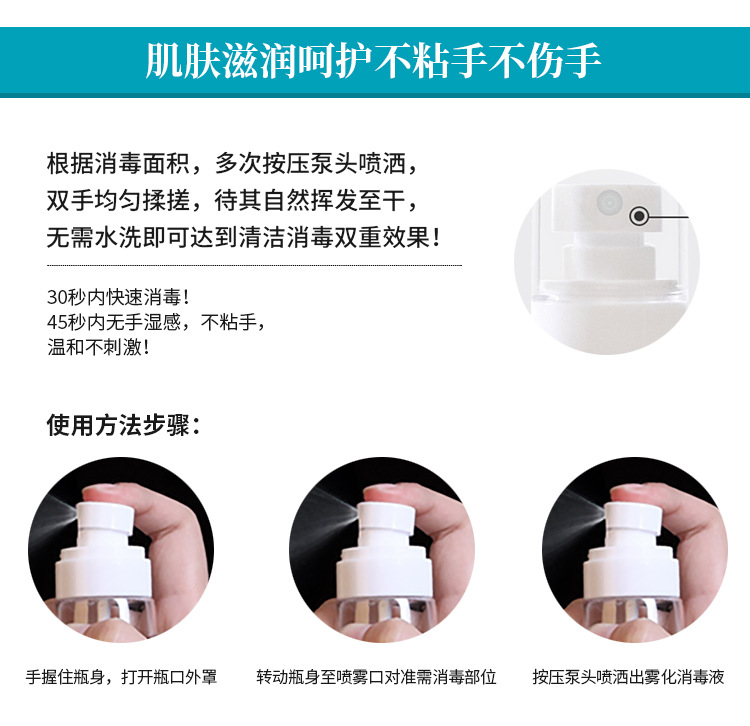 肌肤滋润呵护不粘手不伤手

根据消毒面积，多次按压泵头喷洒，双手均匀揉搓，待其自然挥发至干，无需水洗即可达到清洁消毒双重效果！

30秒内快速消毒！
45秒内无手湿感，不粘手，
温和不刺激！

使用方法步骤：

手握住瓶身，打开瓶口外罩

转动瓶身至喷雾口对准需消毒部位

按压泵头喷洒出雾化消毒液