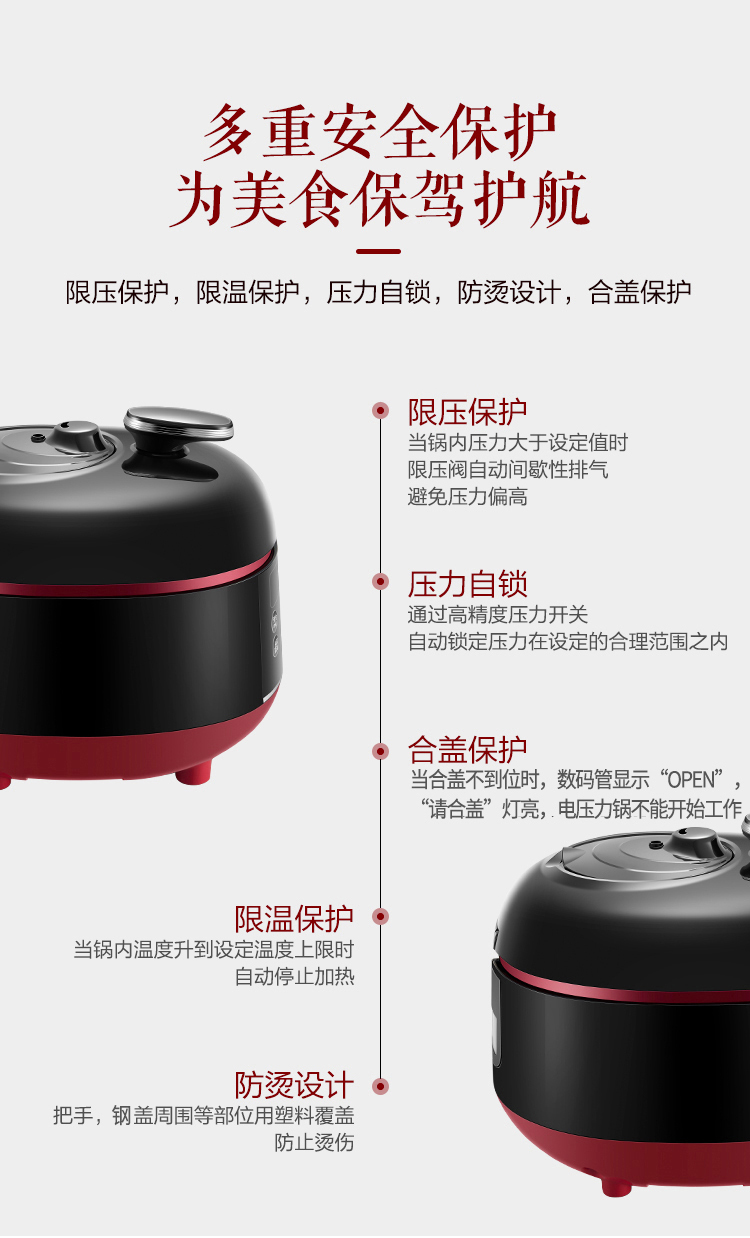 多重安全保护
为美食保驾护航

限压保护，限温保护，压力自锁，防烫设计，合盖保护

限压保护
当锅内压力大于设定值时
限压阀自动间歇性排气
避免压力偏高

压力自锁
通过高精度压力开关
自动锁定压力在设定的合理范围之内

合盖保护
当合盖不到位时，数码管显示“OPEN”，
“请合盖”灯亮，电压力锅不能开始工作

限温保护
当锅内温度升到设定温度上限时
自动停止加热

防烫设计
把手，钢盖周围等部位用塑料覆盖
防止烫伤